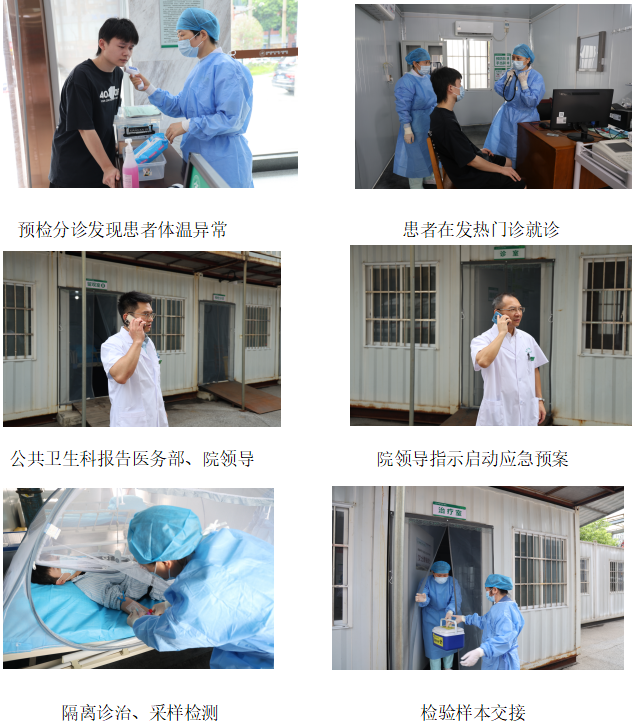 预检分诊发现患者体温异常

患者在发热门诊就诊

诊室

公共卫生科报告医务部、院领导

院领导指示启动应急预案

治疗室

隔离诊治、采样检测

检验样本交接